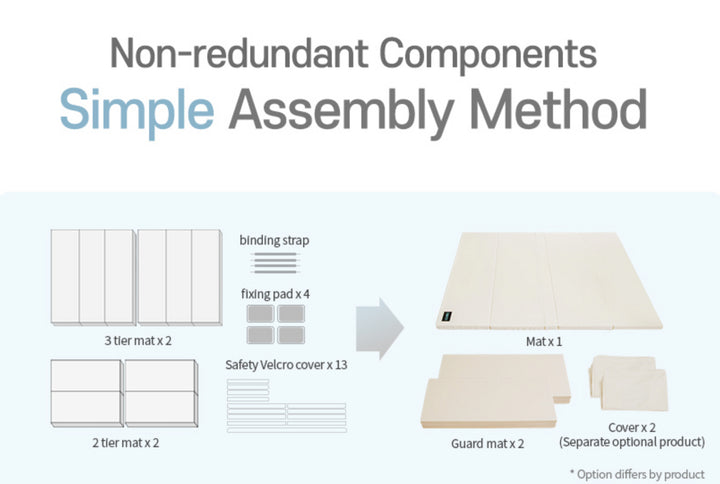 Non-redundant Components
Simple Assembly Method

3 tier mat x 2

2 tier mat x 2

binding strap

fixing pad x 4

Safety Velcro cover x 13

Mat x 1

Guard mat x 2

Cover x 2
(Separate optional product)

* Option differs by product